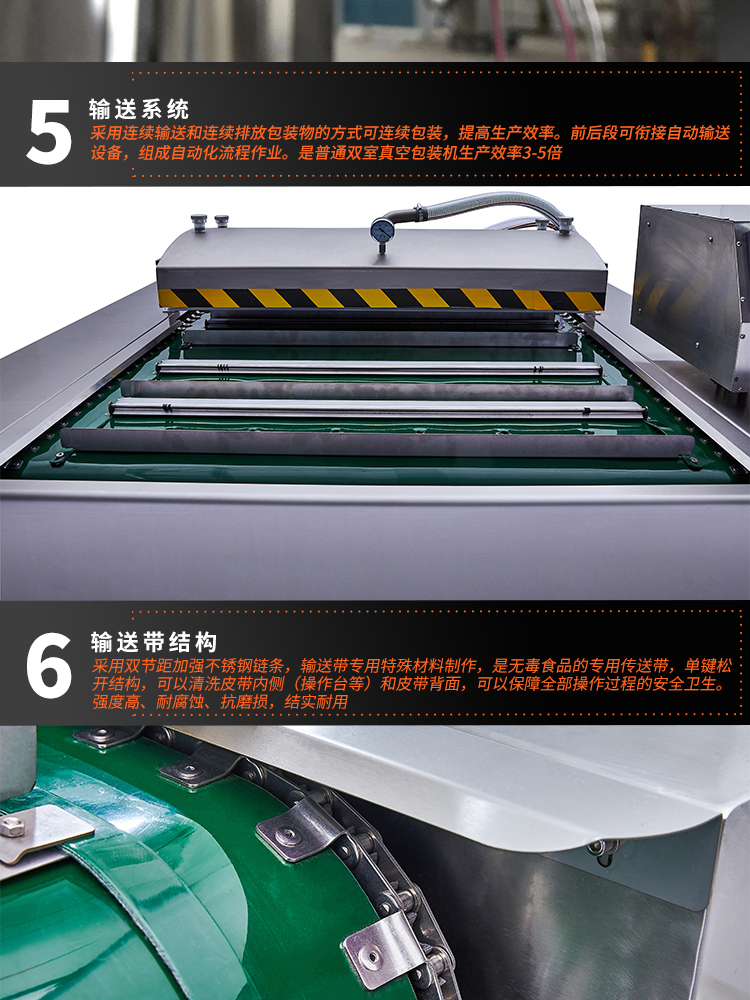 5 输送系统

采用连续输送和连续排放包装物的方式可连续包装，提高生产效率。前后段可衔接自动输送设备，组成自动化流程作业。是普通双室真空包装机生产效率3-5倍

6 输送带结构

采用双节距加强不锈钢链条，输送带专用特殊材料制作，是无毒食品的专用传送带，单键松开结构，可以清洗皮带内侧（操作台等）和皮带背面，可以保障全部操作过程的安全卫生。强度高、耐腐蚀、抗磨损，结实耐用