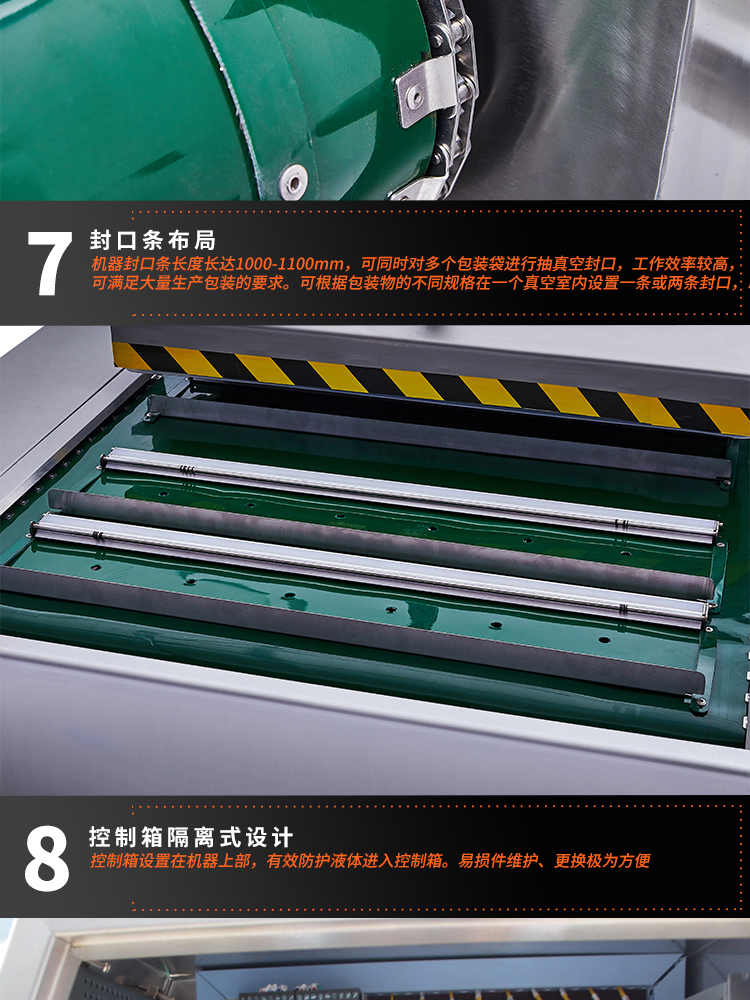 7
封口条布局
机器封口条长度长达1000-1100mm，可同时对多个包装袋进行抽真空封口，工作效率较高，可满足大量生产包装的要求。可根据包装物的不同规格在一个真空室内设置一条或两条封口，

8
控制箱隔离式设计
控制箱设置在机器上部，有效防护液体进入控制箱。易损件维护、更换极为方便