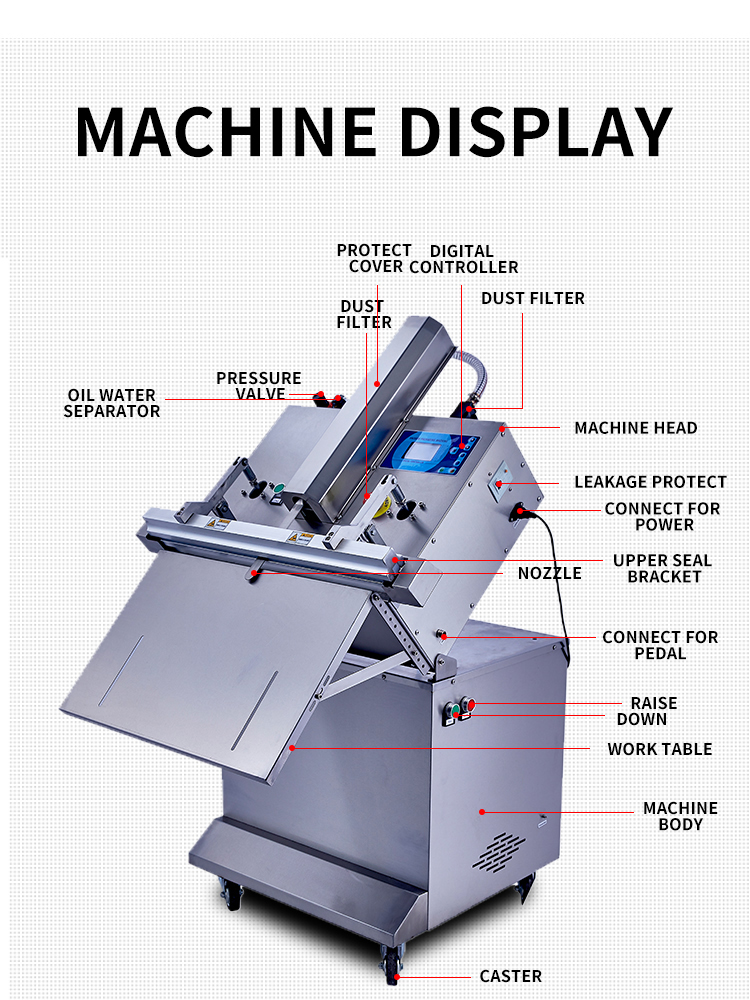 MACHINE DISPLAY

PROTECT COVER

DIGITAL CONTROLLER

DUST FILTER

DUST FILTER

PRESSURE VALVE

OIL WATER SEPARATOR

MACHINE HEAD

LEAKAGE PROTECT

CONNECT FOR POWER

UPPER SEAL BRACKET

NOZZLE

CONNECT FOR PEDAL

RAISE

DOWN

WORK TABLE

MACHINE BODY

CASTER