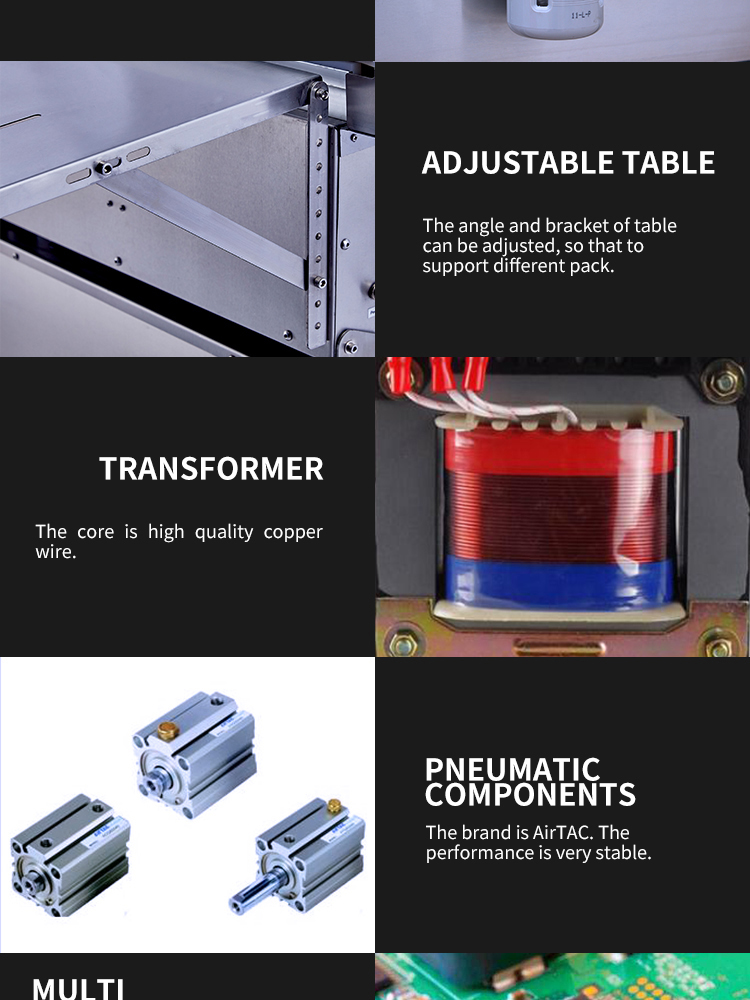 ADJUSTABLE TABLE

The angle and bracket of table can be adjusted, so that to support different pack.

TRANSFORMER

The core is high quality copper wire.

PNEUMATIC COMPONENTS

The brand is AirTAC. The performance is very stable.

MULTI