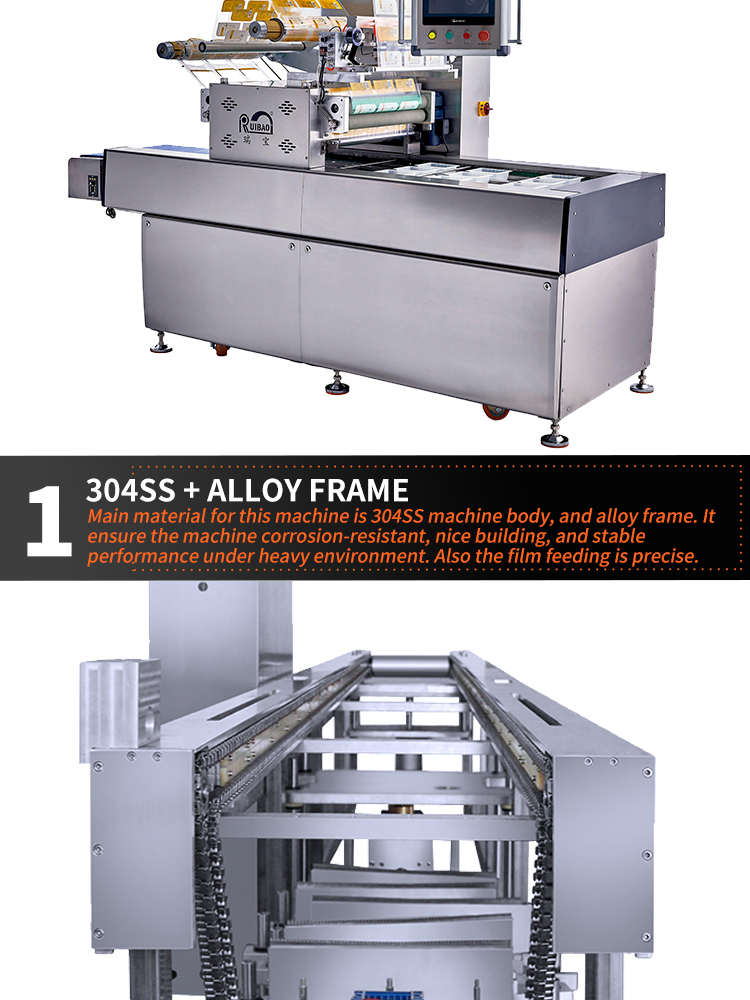 RUIBAO
瑞宝

1 304SS + ALLOY FRAME
Main material for this machine is 304SS machine body, and alloy frame. It ensure the machine corrosion-resistant, nice building, and stable performance under heavy environment. Also the film feeding is precise.