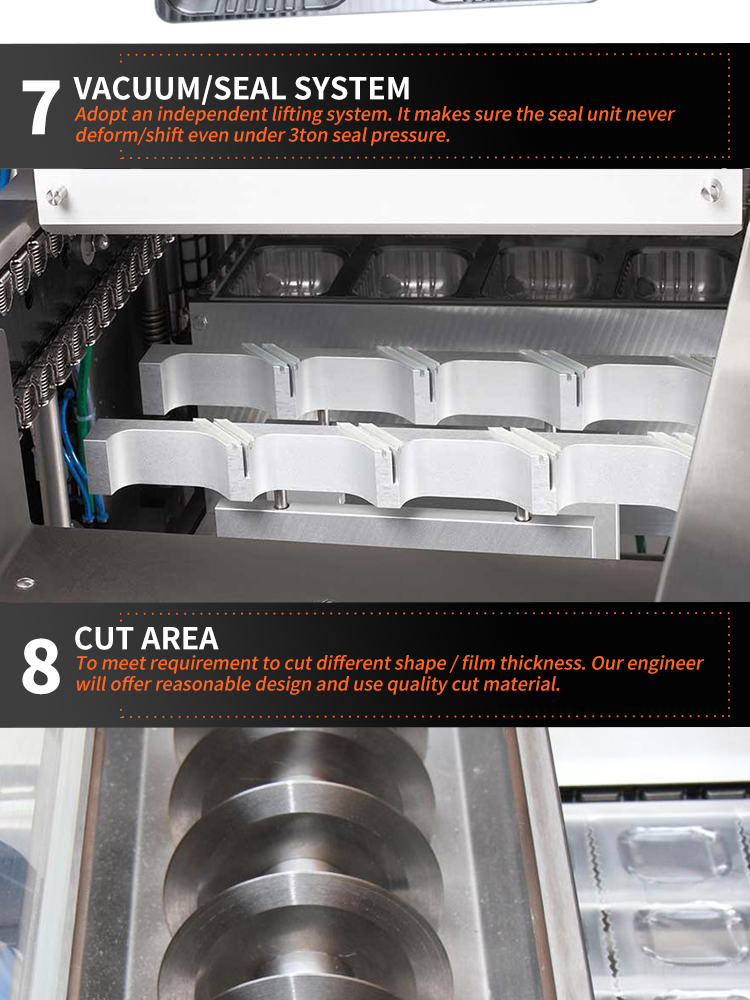 7 VACUUM/SEAL SYSTEM
Adopt an independent lifting system. It makes sure the seal unit never deform/shift even under 3ton seal pressure.

8 CUT AREA
To meet requirement to cut different shape / film thickness. Our engineer will offer reasonable design and use quality cut material.