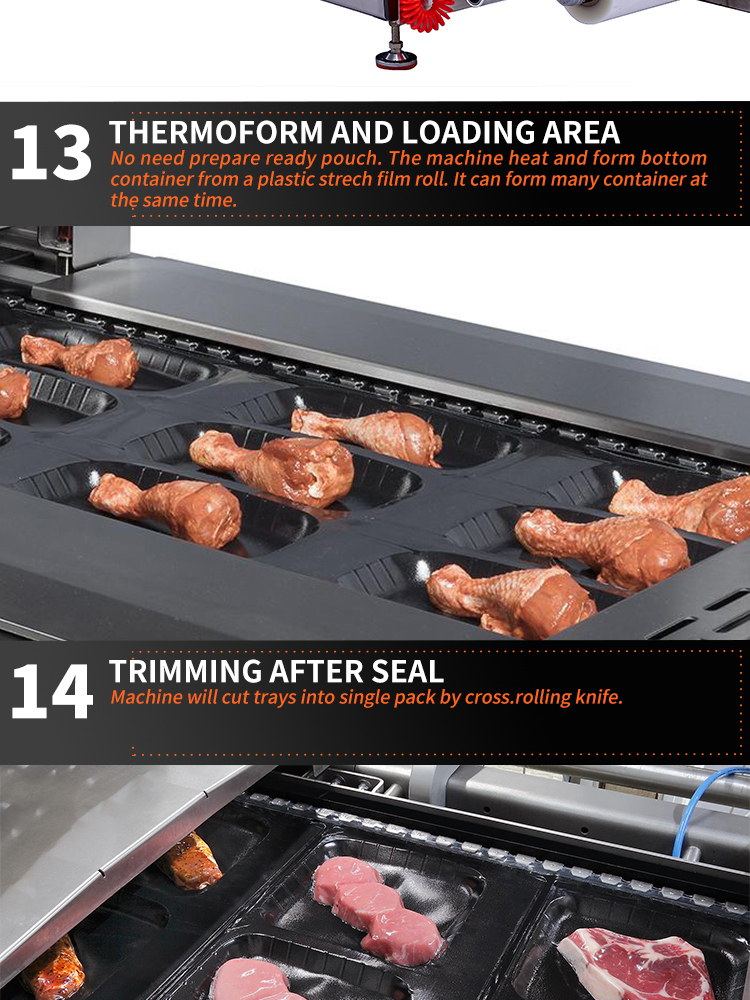 13 THERMOFORM AND LOADING AREA
No need prepare ready pouch. The machine heat and form bottom container from a plastic strech film roll. It can form many container at the same time.

14 TRIMMING AFTER SEAL
Machine will cut trays into single pack by cross.rolling knife.