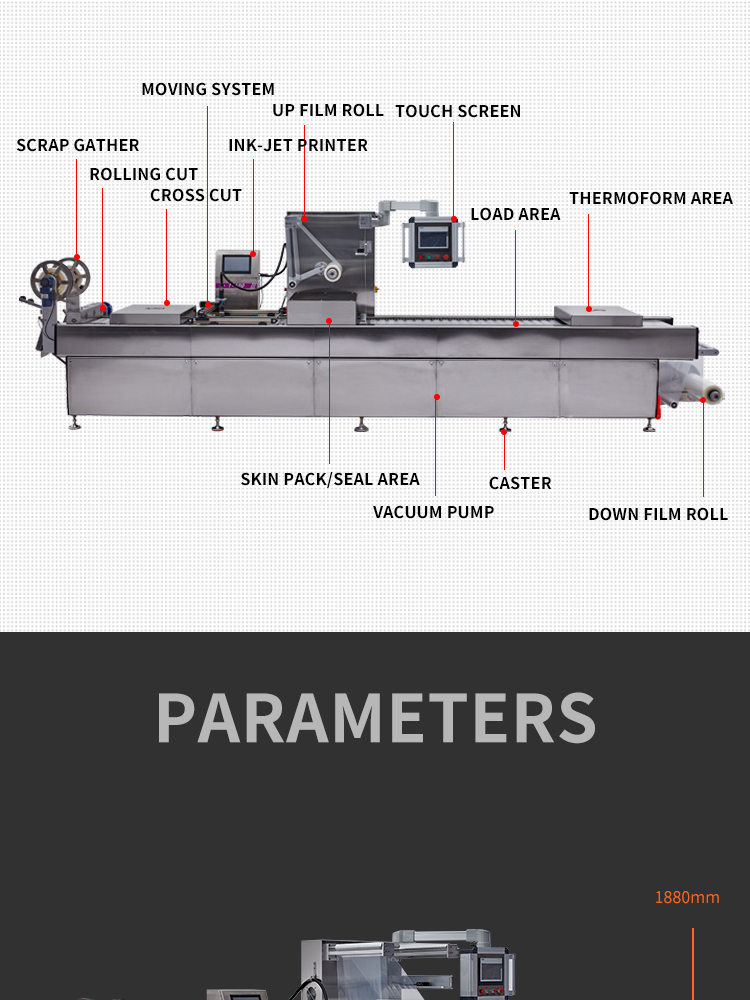 MOVING SYSTEM
UP FILM ROLL
TOUCH SCREEN
SCRAP GATHER
INK-JET PRINTER
ROLLING CUT
CROSS CUT
LOAD AREA
THERMOFORM AREA
SKIN PACK/SEAL AREA
CASTER
VACUUM PUMP
DOWN FILM ROLL

PARAMETERS

1880mm