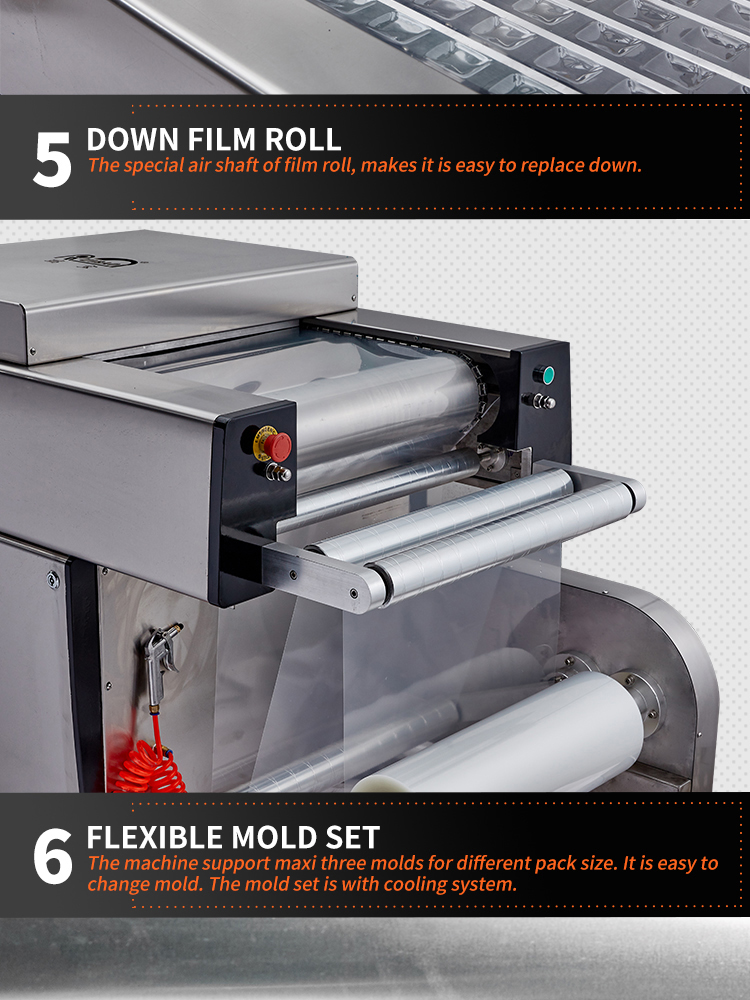 5 DOWN FILM ROLL
The special air shaft of film roll, makes it is easy to replace down.

6 FLEXIBLE MOLD SET
The machine support maxi three molds for different pack size. It is easy to change mold. The mold set is with cooling system.