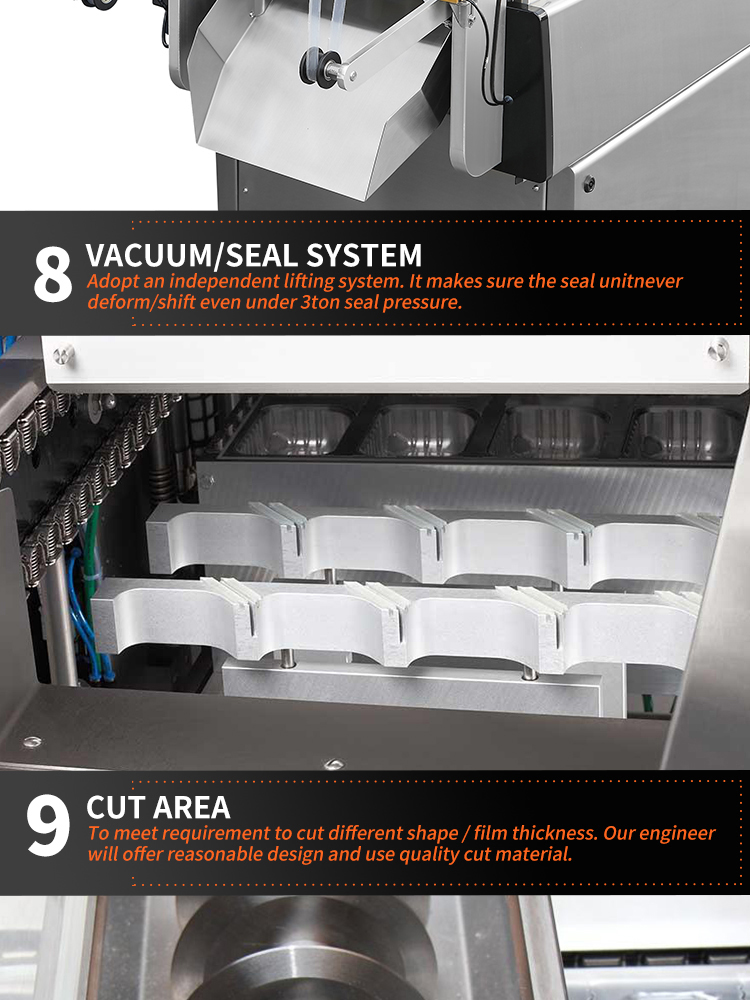 8 VACUUM/SEAL SYSTEM

Adopt an independent lifting system. It makes sure the seal unitnever deform/shift even under 3ton seal pressure.

9 CUT AREA

To meet requirement to cut different shape / film thickness. Our engineer will offer reasonable design and use quality cut material.