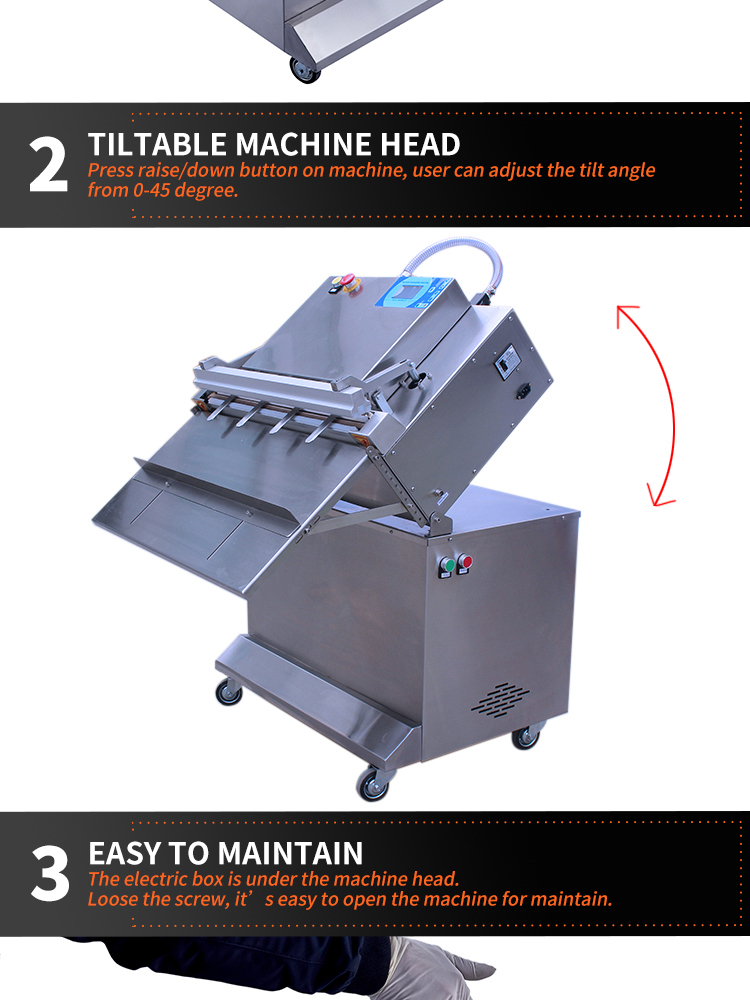 2 TILTABLE MACHINE HEAD

Press raise/down button on machine, user can adjust the tilt angle from 0-45 degree.

3 EASY TO MAINTAIN

The electric box is under the machine head.
Loose the screw, it’s easy to open the machine for maintain.