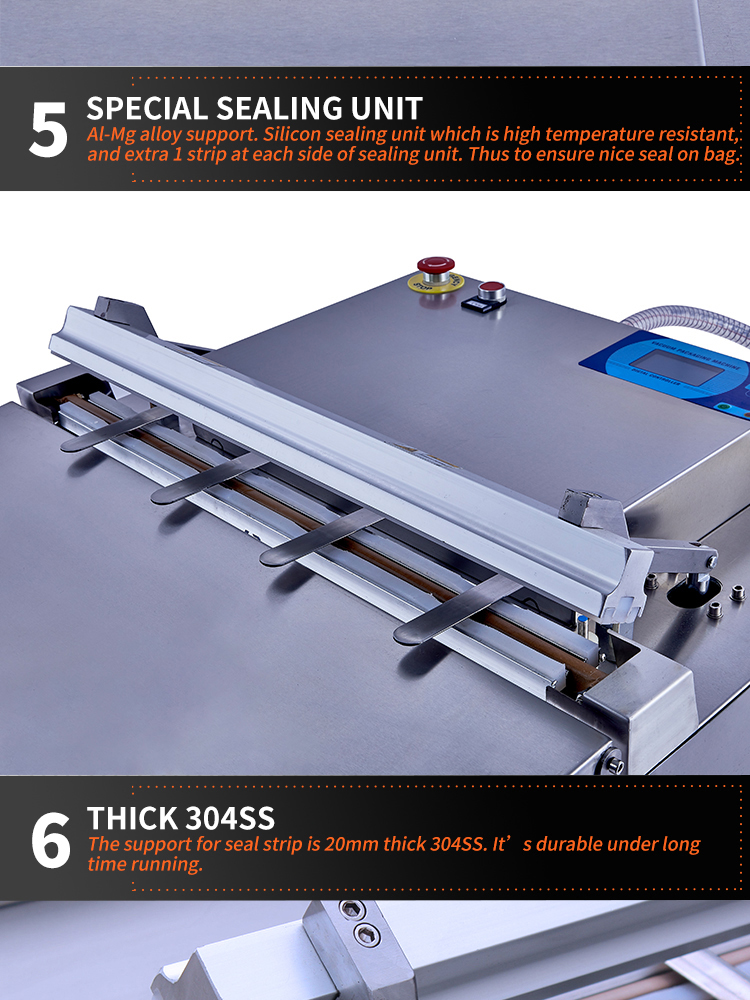 5 SPECIAL SEALING UNIT

Al-Mg alloy support. Silicon sealing unit which is high temperature resistant, and extra 1 strip at each side of sealing unit. Thus to ensure nice seal on bag.

6 THICK 304SS

The support for seal strip is 20mm thick 304SS. It’s durable under long time running.