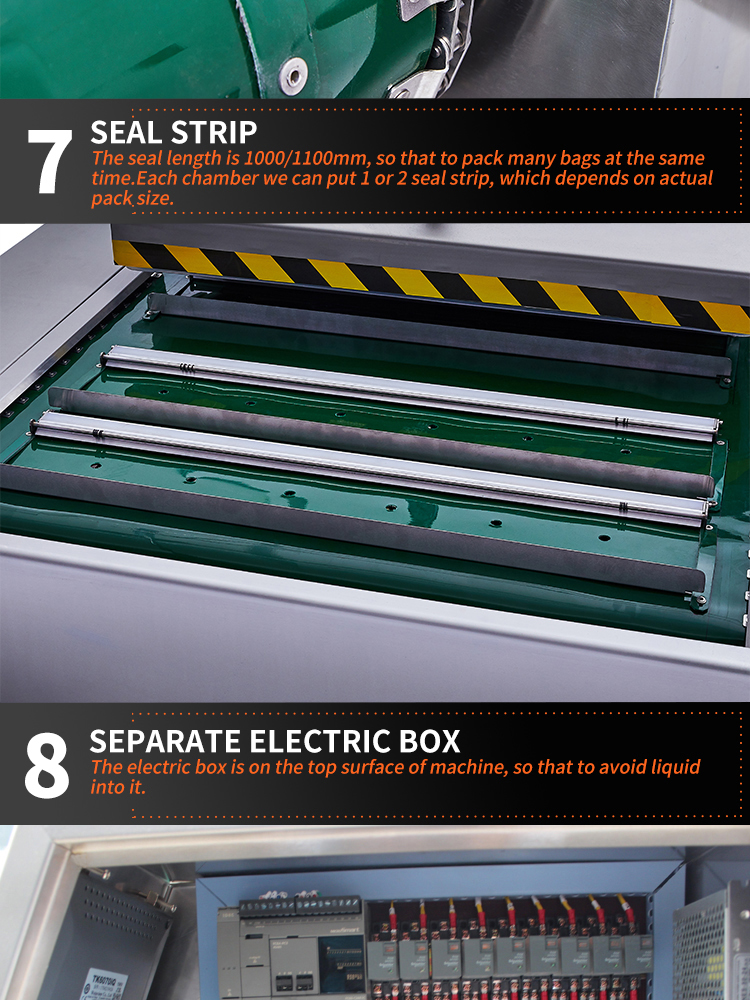 7 SEAL STRIP

The seal length is 1000/1100mm, so that to pack many bags at the same time.Each chamber we can put 1 or 2 seal strip, which depends on actual pack size.

8 SEPARATE ELECTRIC BOX

The electric box is on the top surface of machine, so that to avoid liquid into it.