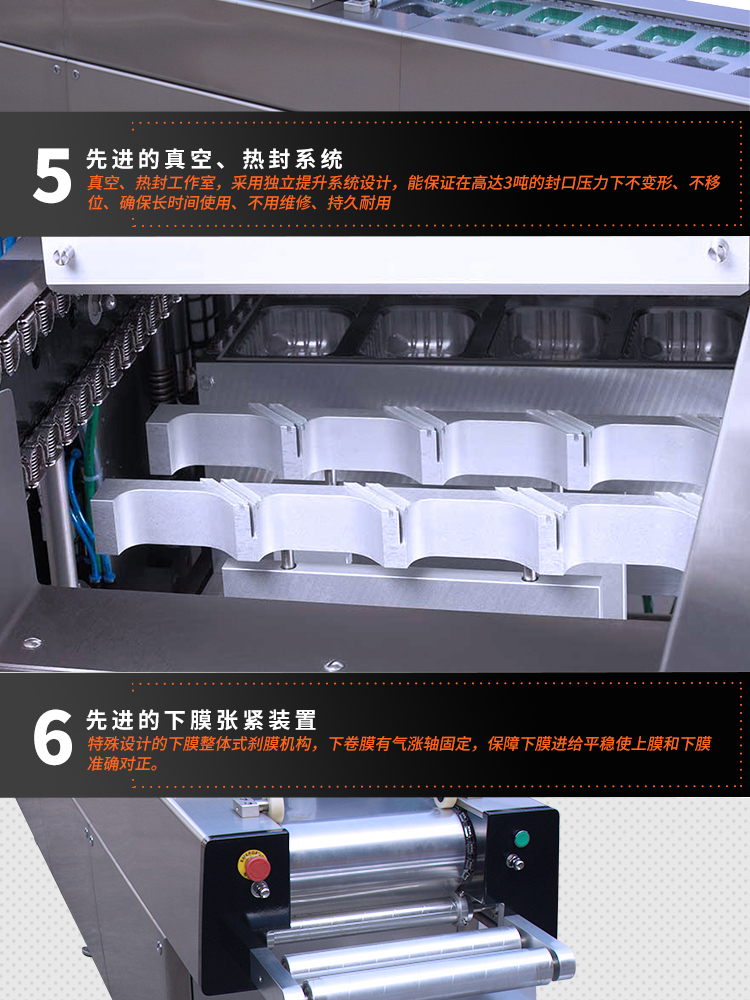 5 先进的真空、热封系统
真空、热封工作室，采用独立提升系统设计，能保证在高达3吨的封口压力下不变形、不移位、确保长时间使用、不用维修、持久耐用

6 先进的下膜张紧装置
特殊设计的下膜整体式刹膜机构，下卷膜有气涨轴固定，保障下膜进给平稳使上膜和下膜准确对正。