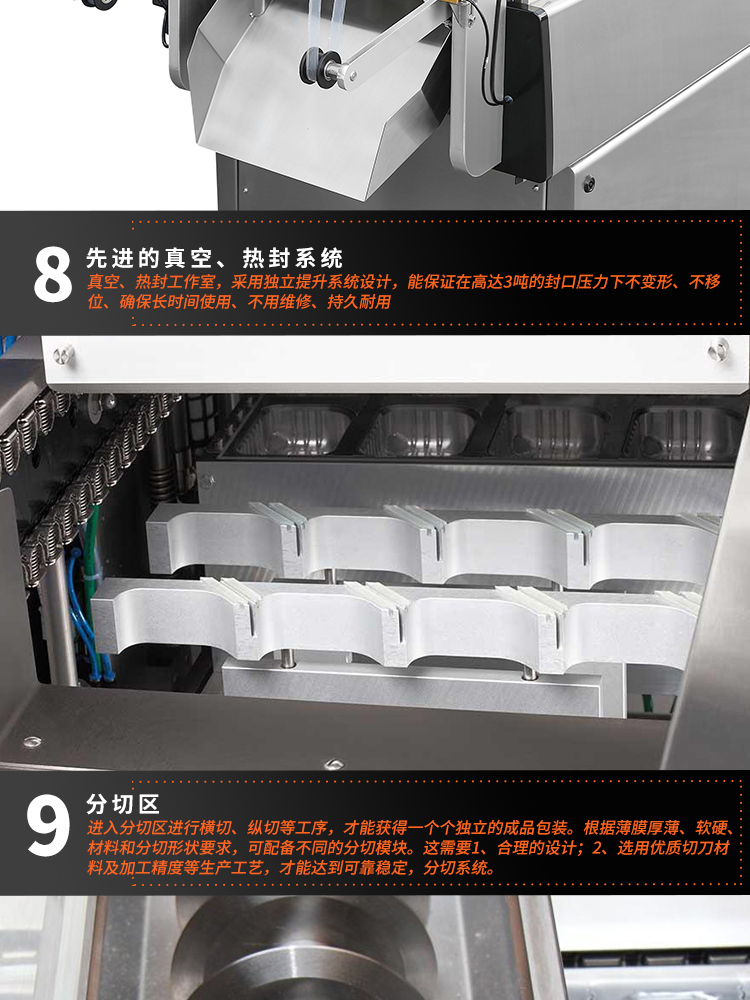 8 先进的真空、热封系统

真空、热封工作室，采用独立提升系统设计，能保证在高达3吨的封口压力下不变形、不移位、确保长时间使用、不用维修、持久耐用

9 分切区

进入分切区进行横切、纵切等工序，才能获得一个个独立的成品包装。根据薄膜厚薄、软硬、材料和分切形状要求，可配备不同的分切模块。这需要1、合理的设计；2、选用优质切刀材料及加工精度等生产工艺，才能达到可靠稳定，分切系统。