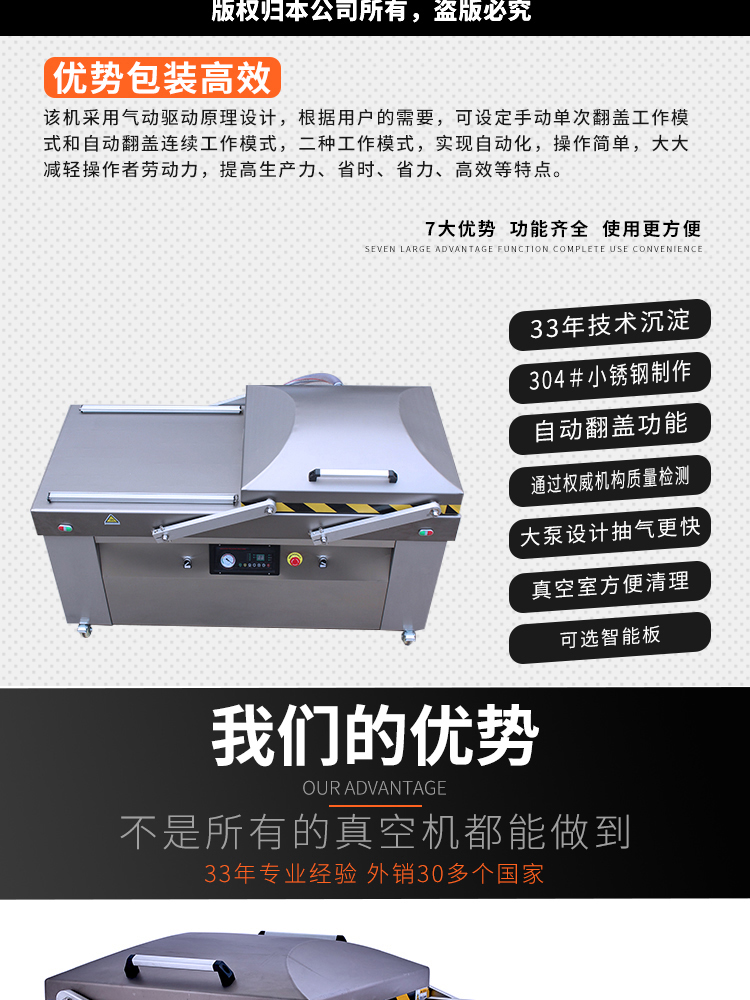 版权归本公司所有，盗版必究

优势包装高效

该机采用气动驱动原理设计，根据用户的需要，可设定手动单次翻盖工作模式和自动翻盖连续工作模式，二种工作模式，实现自动化，操作简单，大大减轻操作者劳动力，提高生产力、省时、省力、高效等特点。

7大优势 功能齐全 使用更方便
SEVEN LARGE ADVANTAGE FUNCTION COMPLETE USE CONVENIENCE

33年技术沉淀

304#小锈钢制作

自动翻盖功能

通过权威机构质量检测

大泵设计抽气更快

真空室方便清理

可选智能板

我们的优势
OUR ADVANTAGE
不是所有的真空机都能做到
33年专业经验 外销30多个国家