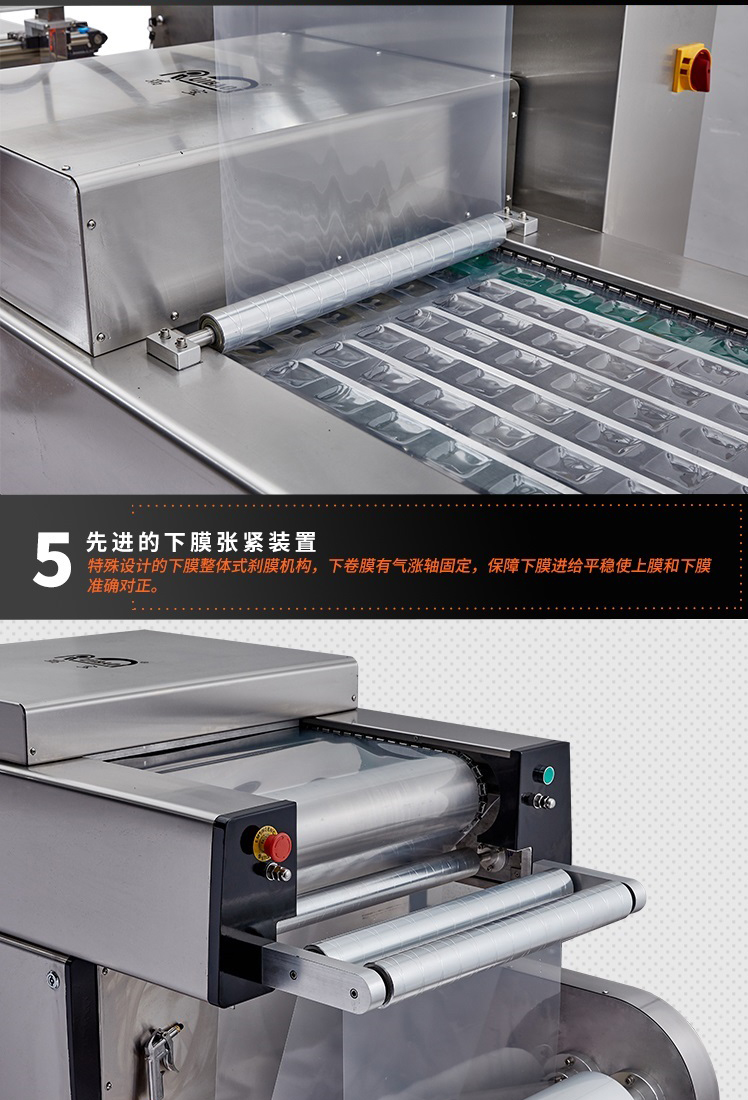 5 先进的下膜张紧装置

特殊设计的下膜整体式刹膜机构，下卷膜有气涨轴固定，保障下膜进给平稳使上膜和下膜准确对正。