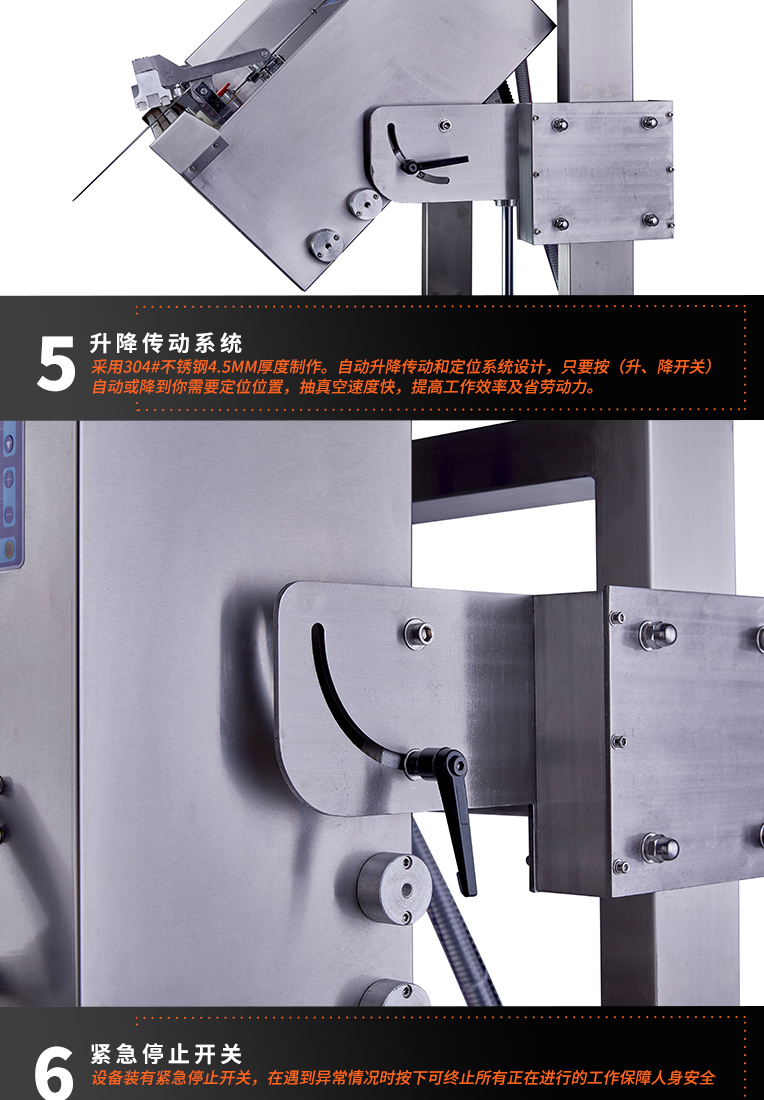 5

升降传动系统

采用304#不锈钢4.5MM厚度制作。自动升降传动和定位系统设计，只要按（升、降开关）自动或降到你需要定位位置，抽真空速度快，提高工作效率及省劳动力。

6

紧急停止开关

设备装有紧急停止开关，在遇到异常情况时按下可终止所有正在进行的工作保障人身安全