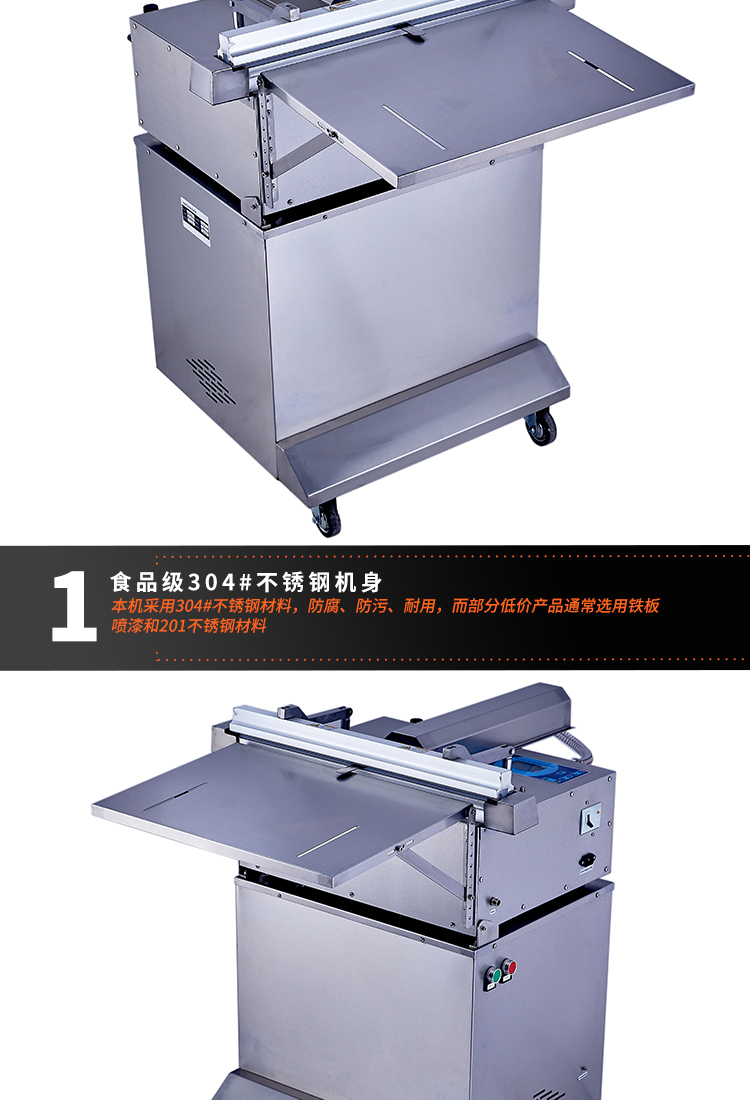 1

食品级304#不锈钢机身

本机采用304#不锈钢材料，防腐、防污、耐用，而部分低价产品通常选用铁板喷漆和201不锈钢材料