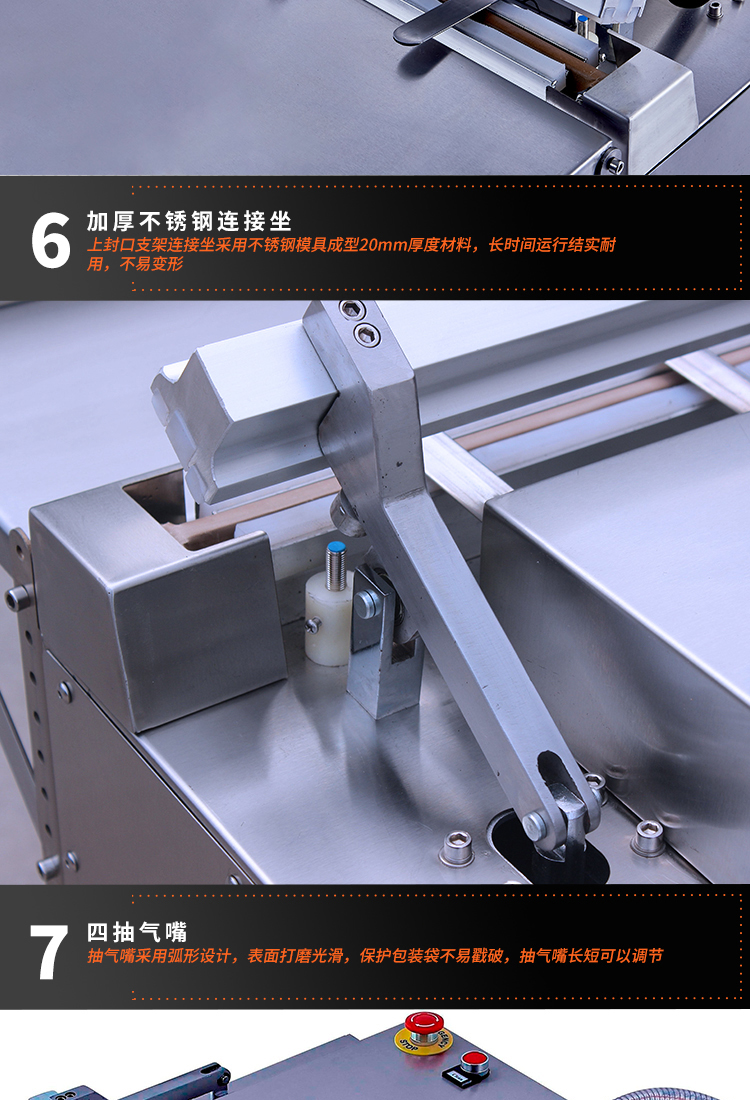 6 加厚不锈钢连接坐

上封口支架连接坐采用不锈钢模具成型20mm厚度材料，长时间运行结实耐用，不易变形

7 四抽气嘴

抽气嘴采用弧形设计，表面打磨光滑，保护包装袋不易戳破，抽气嘴长短可以调节

STOP